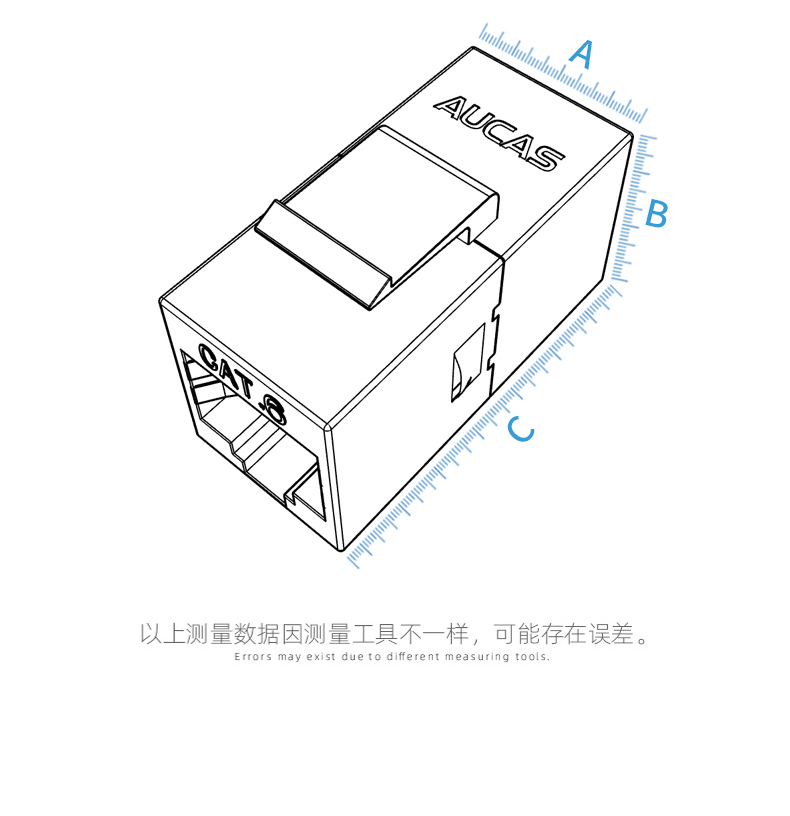 A

AUCAS

B

CAT.6

C

以上测量数据因测量工具不一样，可能存在误差。
Errors may exist due to different measuring tools.