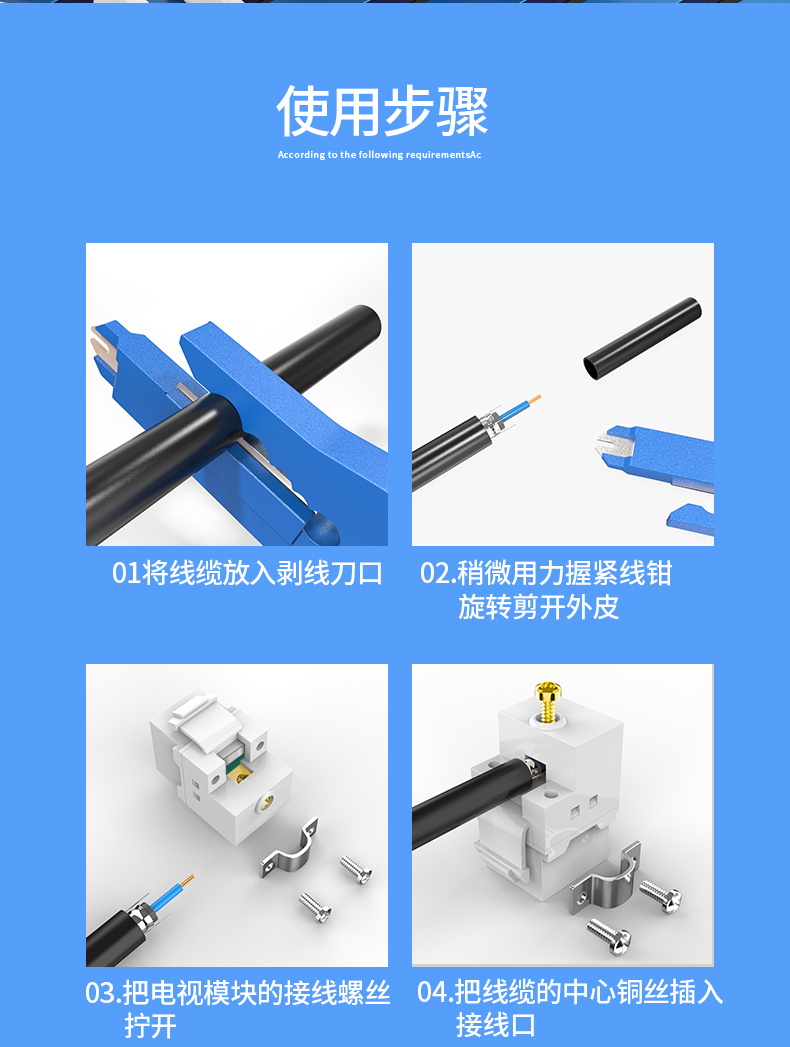 使用步骤

According to the following requirementsAc

01将线缆放入剥线刀口

02.稍微用力握紧线钳旋转剪开外皮

03.把电视模块的接线螺丝拧开

04.把线缆的中心铜丝插入接线口