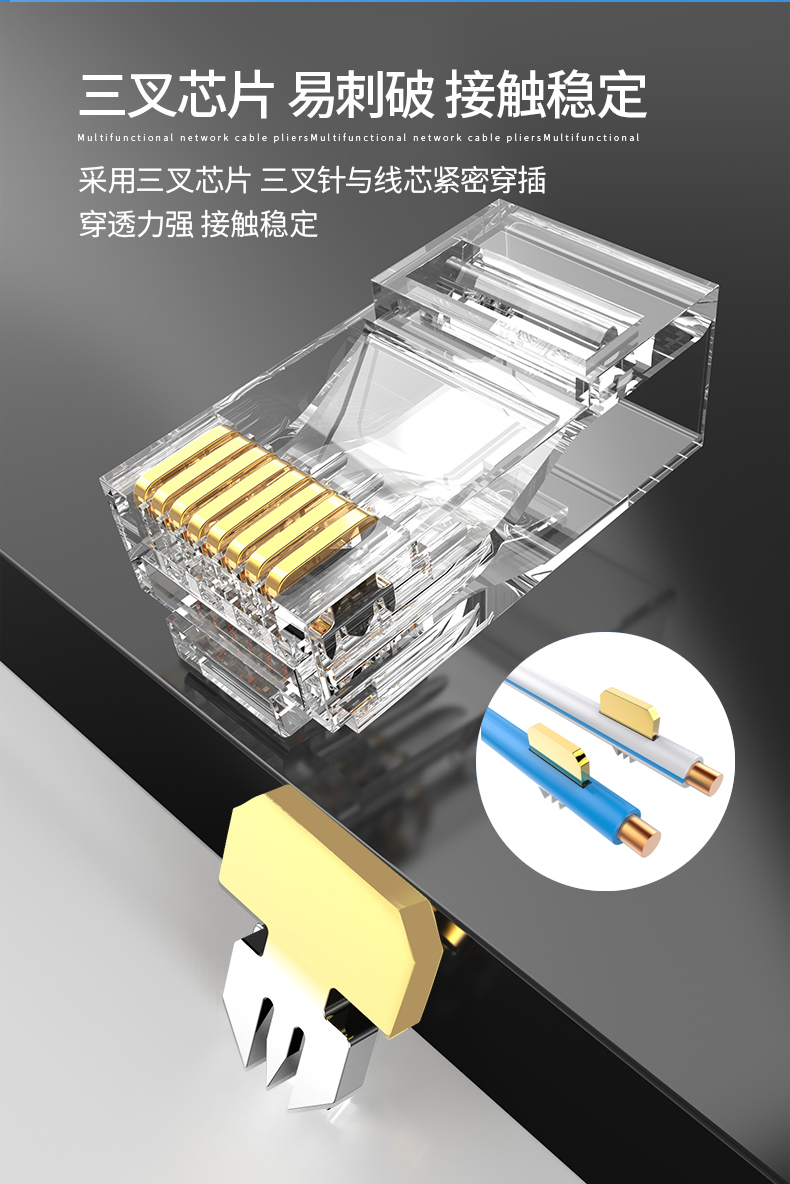 三叉芯片 易刺破 接触稳定

Multifunctional network cable pliersMultifunctional network cable pliersMultifunctional

采用三叉芯片 三叉针与线芯紧密穿插
穿透力强 接触稳定