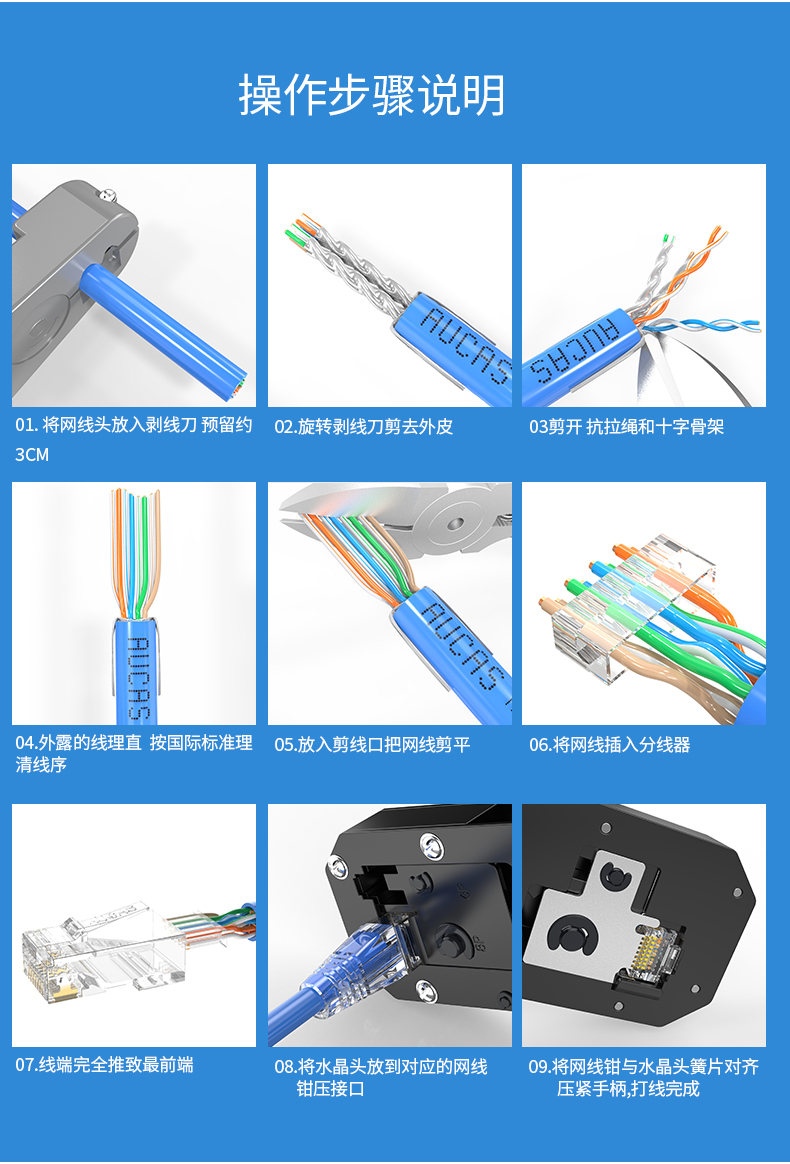 操作步骤说明

AUCAS

AUCAS

01. 将网线头放入剥线刀 预留约3CM

02.旋转剥线刀剪去外皮

03剪开 抗拉绳和十字骨架

AUCAS

AUCAS

04.外露的线理直 按国际标准理清线序

05.放入剪线口把网线剪平

06.将网线插入分线器

07.线端完全推致最前端

08.将水晶头放到对应的网线钳压接口

09.将网线钳与水晶头簧片对齐压紧手柄,打线完成